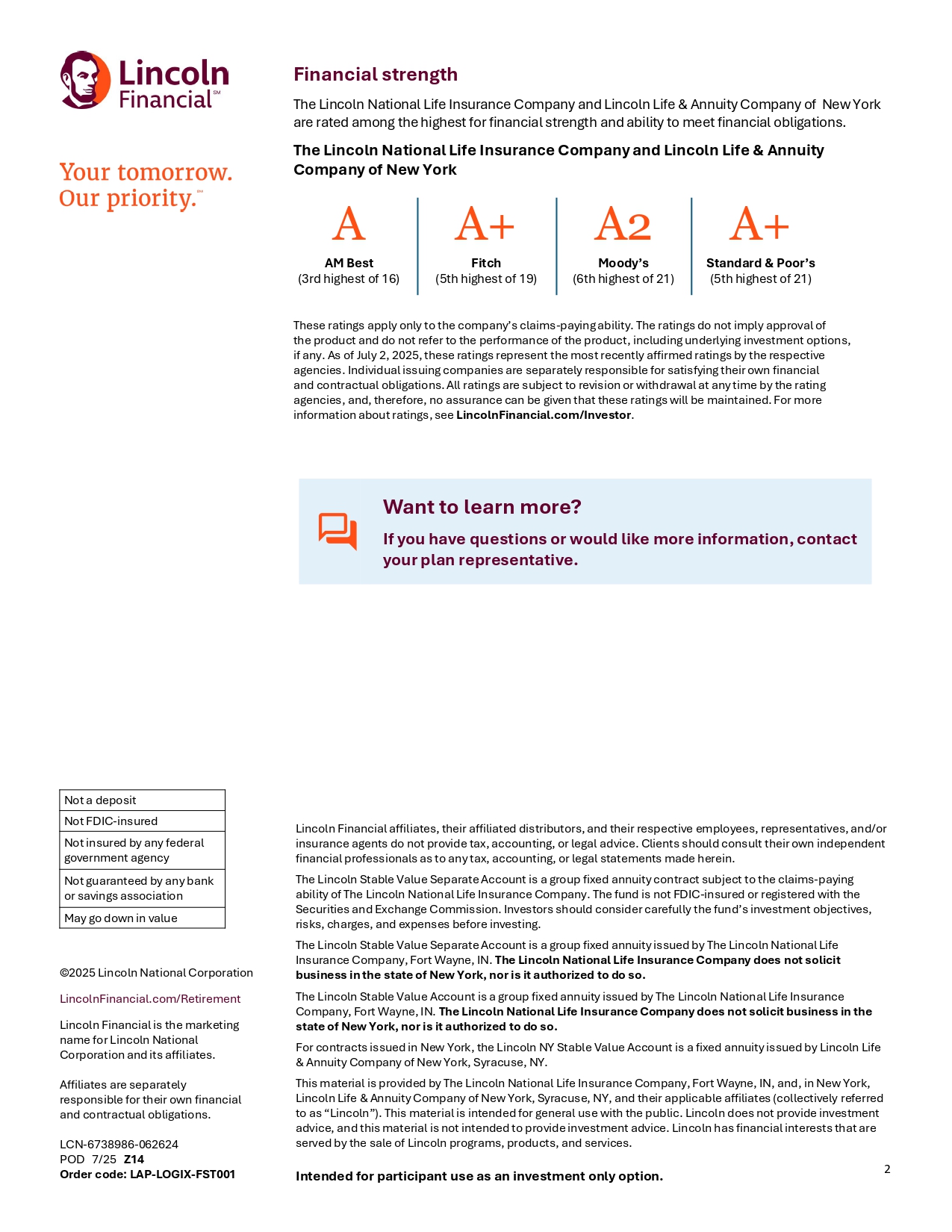 Lincoln Financial℠

Your tomorrow. Our priority.℠

Financial strength

The Lincoln National Life Insurance Company and Lincoln Life & Annuity Company of New York are rated among the highest for financial strength and ability to meet financial obligations.

The Lincoln National Life Insurance Company and Lincoln Life & Annuity Company of New York

| A | A+ | A2 | A+ |
|---|---|---|---|
| AM Best (3rd highest of 16) | Fitch (5th highest of 19) | Moody's (6th highest of 21) | Standard & Poor's (5th highest of 21) |

These ratings apply only to the company's claims-paying ability. The ratings do not imply approval of the product and do not refer to the performance of the product, including underlying investment options, if any. As of July 2, 2025, these ratings represent the most recently affirmed ratings by the respective agencies. Individual issuing companies are separately responsible for satisfying their own financial and contractual obligations. All ratings are subject to revision or withdrawal at any time by the rating agencies, and, therefore, no assurance can be given that these ratings will be maintained. For more information about ratings, see LincolnFinancial.com/Investor.

Want to learn more?

If you have questions or would like more information, contact your plan representative.

| Not a deposit |
|---|
| Not FDIC-insured |
| Not insured by any federal government agency |
| Not guaranteed by any bank or savings association |
| May go down in value |

©2025 Lincoln National Corporation

LincolnFinancial.com/Retirement

Lincoln Financial is the marketing name for Lincoln National Corporation and its affiliates.

Affiliates are separately responsible for their own financial and contractual obligations.

LCN-6738986-062624
POD 7/25 Z14
Order code: LAP-LOGIX-FST001

Lincoln Financial affiliates, their affiliated distributors, and their respective employees, representatives, and/or insurance agents do not provide tax, accounting, or legal advice. Clients should consult their own independent financial professionals as to any tax, accounting, or legal statements made herein.

The Lincoln Stable Value Separate Account is a group fixed annuity contract subject to the claims-paying ability of The Lincoln National Life Insurance Company. The fund is not FDIC-insured or registered with the Securities and Exchange Commission. Investors should consider carefully the fund's investment objectives, risks, charges, and expenses before investing.

The Lincoln Stable Value Separate Account is a group fixed annuity issued by The Lincoln National Life Insurance Company, Fort Wayne, IN. The Lincoln National Life Insurance Company does not solicit business in the state of New York, nor is it authorized to do so.

The Lincoln Stable Value Account is a group fixed annuity issued by The Lincoln National Life Insurance Company, Fort Wayne, IN. The Lincoln National Life Insurance Company does not solicit business in the state of New York, nor is it authorized to do so.

For contracts issued in New York, the Lincoln NY Stable Value Account is a fixed annuity issued by Lincoln Life & Annuity Company of New York, Syracuse, NY.

This material is provided by The Lincoln National Life Insurance Company, Fort Wayne, IN, and, in New York, Lincoln Life & Annuity Company of New York, Syracuse, NY, and their applicable affiliates (collectively referred to as "Lincoln"). This material is intended for general use with the public. Lincoln does not provide investment advice, and this material is not intended to provide investment advice. Lincoln has financial interests that are served by the sale of Lincoln programs, products, and services.

Intended for participant use as an investment only option.

2